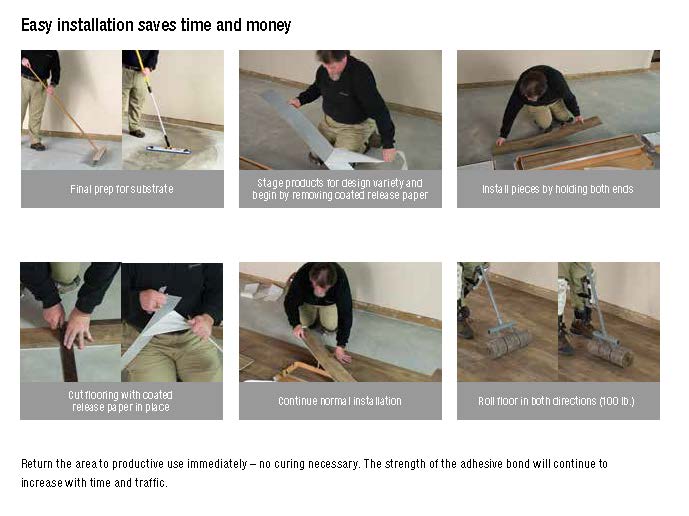 Easy installation saves time and money

Final prep for substrate

Stage products for design variety and begin by removing coated release paper

Install pieces by holding both ends

Cut flooring with coated release paper in place

Continue normal installation

Roll floor in both directions (100 lb.)

Return the area to productive use immediately – no curing necessary. The strength of the adhesive bond will continue to increase with time and traffic.